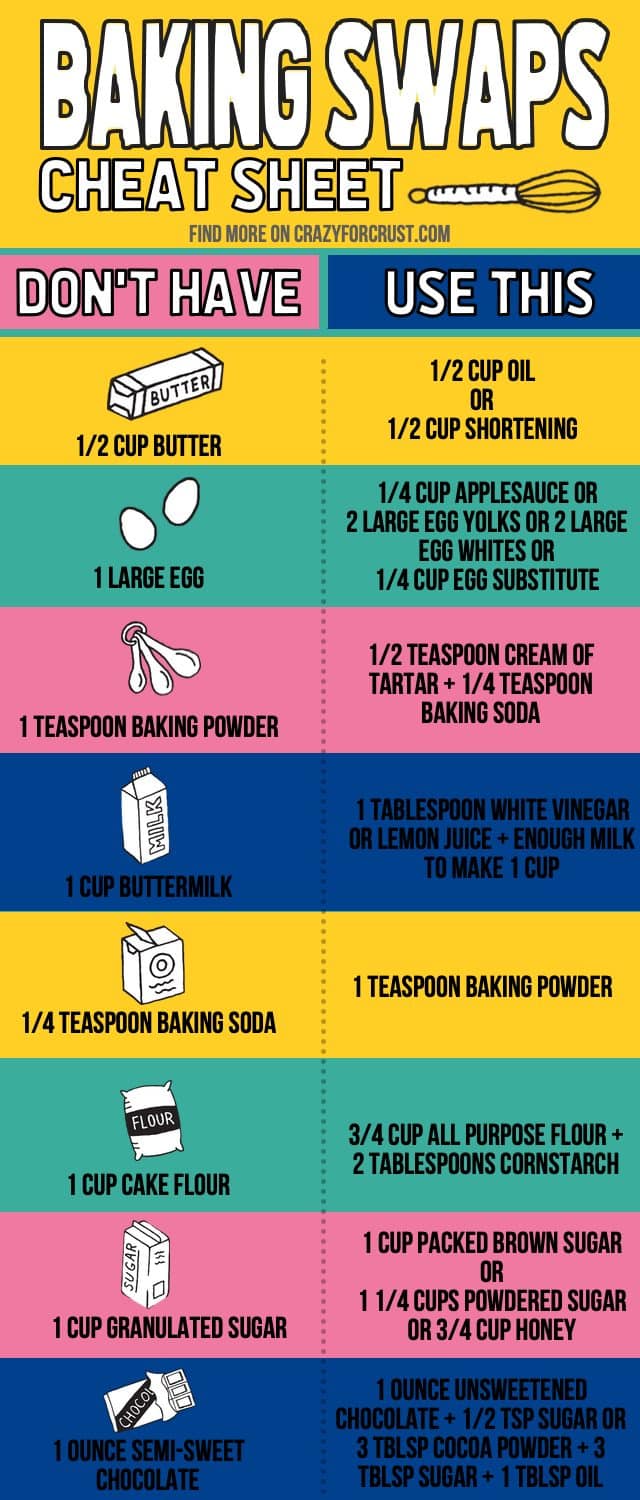 BAKING SWAPS
CHEAT SHEET
FIND MORE ON CRAZYFORCRUST.COM

| DON'T HAVE | USE THIS |
|---|---|
| BUTTER 1/2 CUP BUTTER | 1/2 CUP OIL OR 1/2 CUP SHORTENING |
| 1 LARGE EGG | 1/4 CUP APPLESAUCE OR 2 LARGE EGG YOLKS OR 2 LARGE EGG WHITES OR 1/4 CUP EGG SUBSTITUTE |
| 1 TEASPOON BAKING POWDER | 1/2 TEASPOON CREAM OF TARTAR + 1/4 TEASPOON BAKING SODA |
| MILK 1 CUP BUTTERMILK | 1 TABLESPOON WHITE VINEGAR OR LEMON JUICE + ENOUGH MILK TO MAKE 1 CUP |
| 1/4 TEASPOON BAKING SODA | 1 TEASPOON BAKING POWDER |
| FLOUR 1 CUP CAKE FLOUR | 3/4 CUP ALL PURPOSE FLOUR + 2 TABLESPOONS CORNSTARCH |
| SUGAR 1 CUP GRANULATED SUGAR | 1 CUP PACKED BROWN SUGAR OR 1 1/4 CUPS POWDERED SUGAR OR 3/4 CUP HONEY |
| CHOCO 1 OUNCE SEMI-SWEET CHOCOLATE | 1 OUNCE UNSWEETENED CHOCOLATE + 1/2 TSP SUGAR OR 3 TBLSP COCOA POWDER + 3 TBLSP SUGAR + 1 TBLSP OIL |